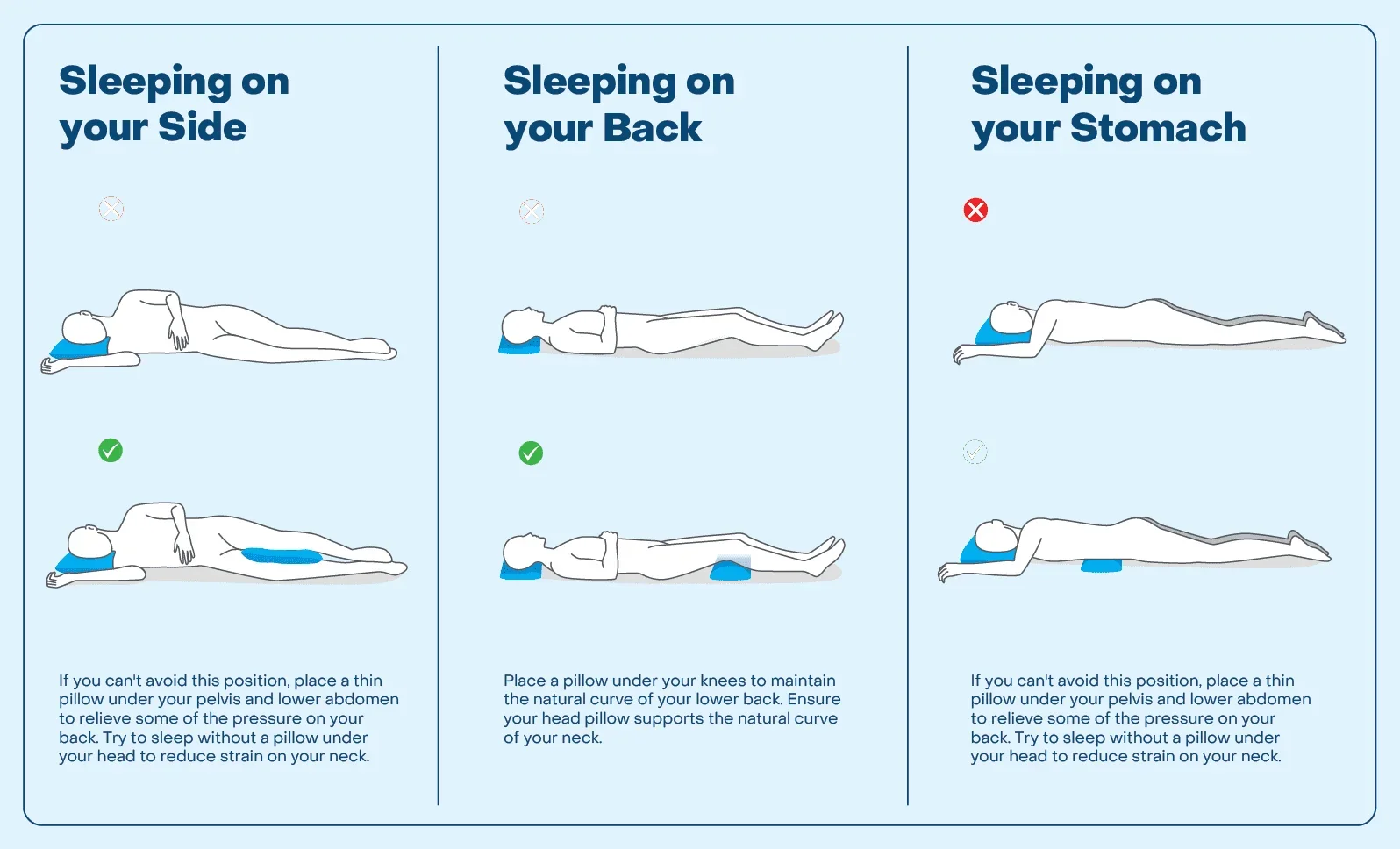 Sleeping on your Side

If you can't avoid this position, place a thin pillow under your pelvis and lower abdomen to relieve some of the pressure on your back. Try to sleep without a pillow under your head to reduce strain on your neck.

Sleeping on your Back

Place a pillow under your knees to maintain the natural curve of your lower back. Ensure your head pillow supports the natural curve of your neck.

Sleeping on your Stomach

If you can't avoid this position, place a thin pillow under your pelvis and lower abdomen to relieve some of the pressure on your back. Try to sleep without a pillow under your head to reduce strain on your neck.